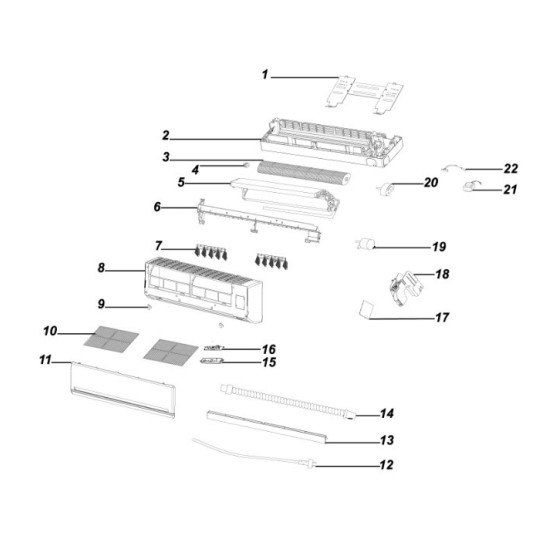 1
2
3
4
5
6
7
8
9
10
11
22
20
21
19
18
17
16
15
14
13
12