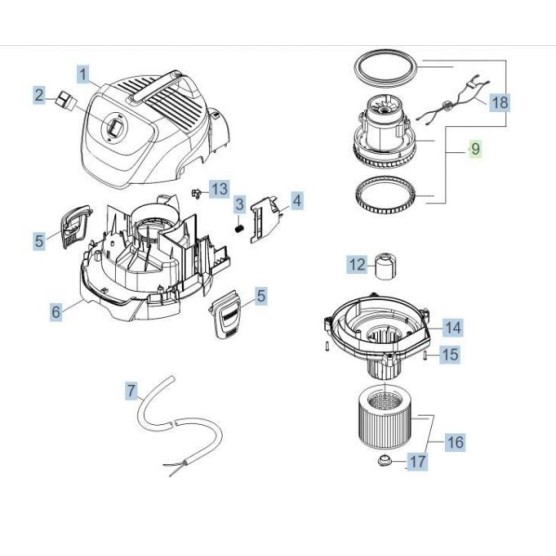 1
2
13
3
4
5
6
5
7
18
9
12
14
15
16
17