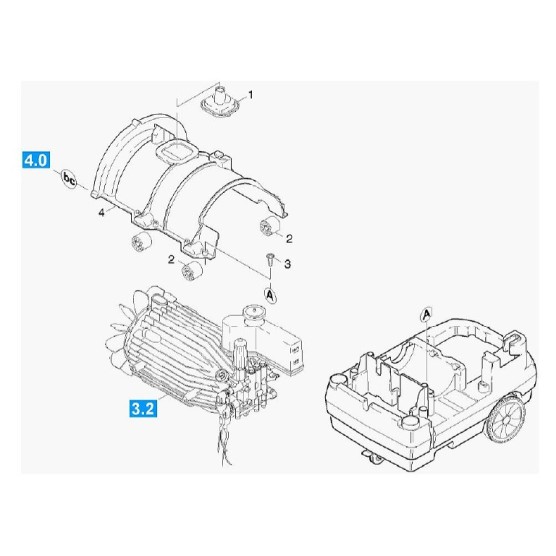 1

4.0

bc

4

2

2

3

A

A

3.2