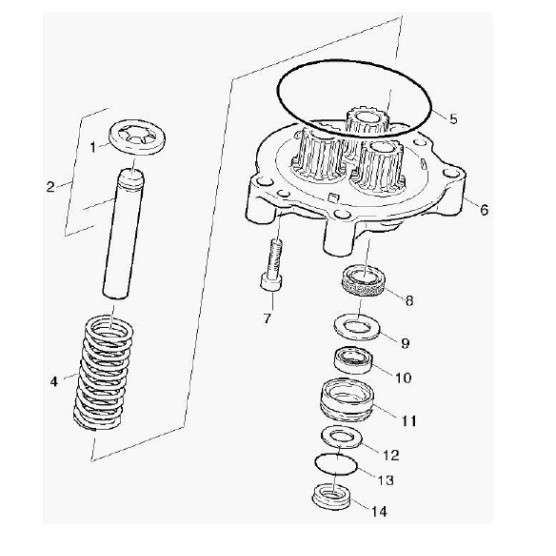 1
2
4
5
6
7
8
9
10
11
12
13
14