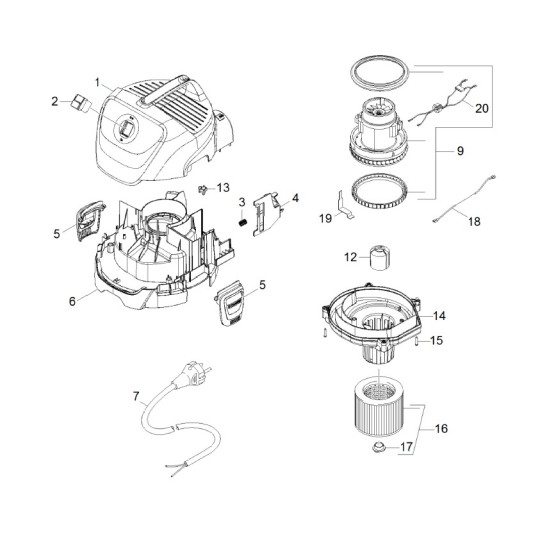 1
2
13
3
4
5
6
5
7
20
9
19
18
12
14
15
16
17