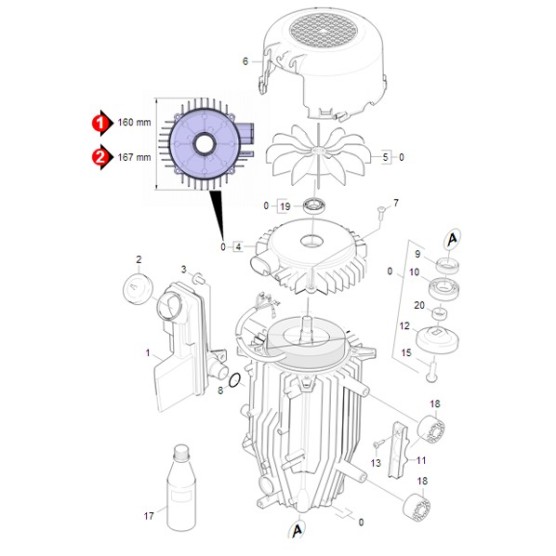 6

1 160 mm

2 167 mm

5 0

0 19

7

0 4

A

9

0

10

20

12

15

2

3

1

8

18

13

11

18

17

A

0