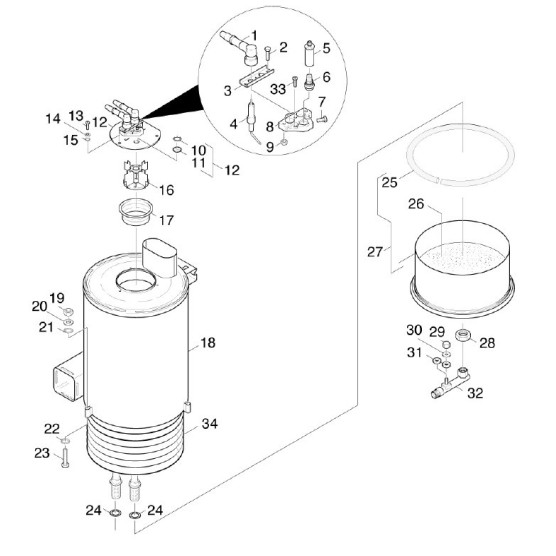 1
2
5
3
33
6
7
4
8
9
14
13
12
15
10
11
12
16
17
25
26
27
19
20
21
18
30
29
28
31
32
22
34
23
24
24