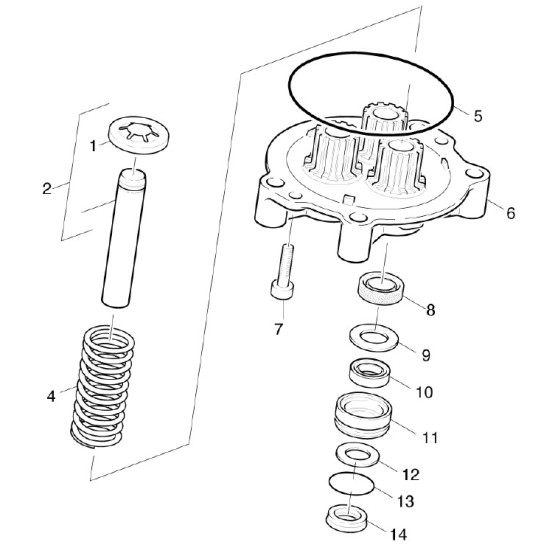 1
2
4
5
6
7
8
9
10
11
12
13
14