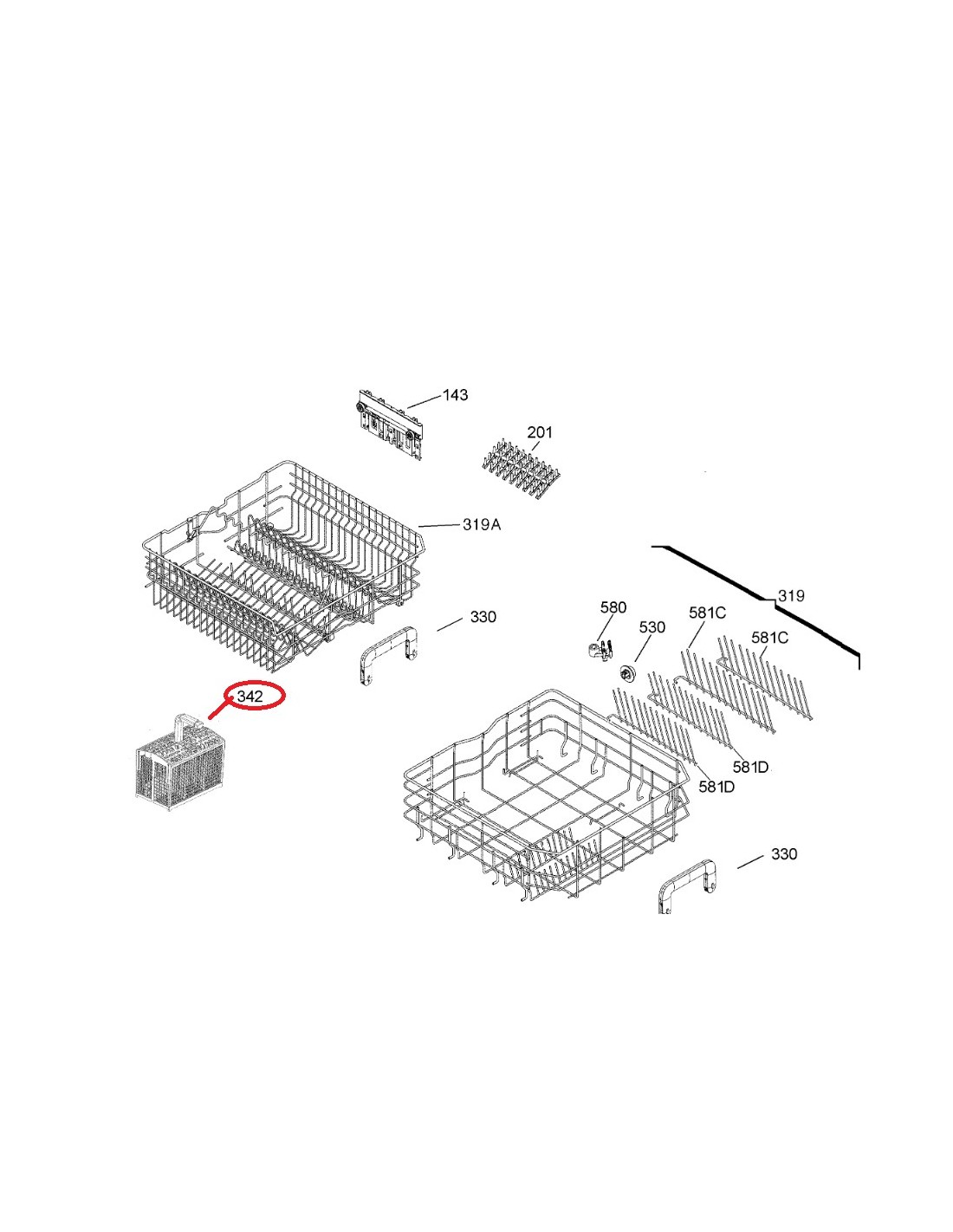 143
201
319A
319
330
580
530
581C
581C
342
581D
581D
330