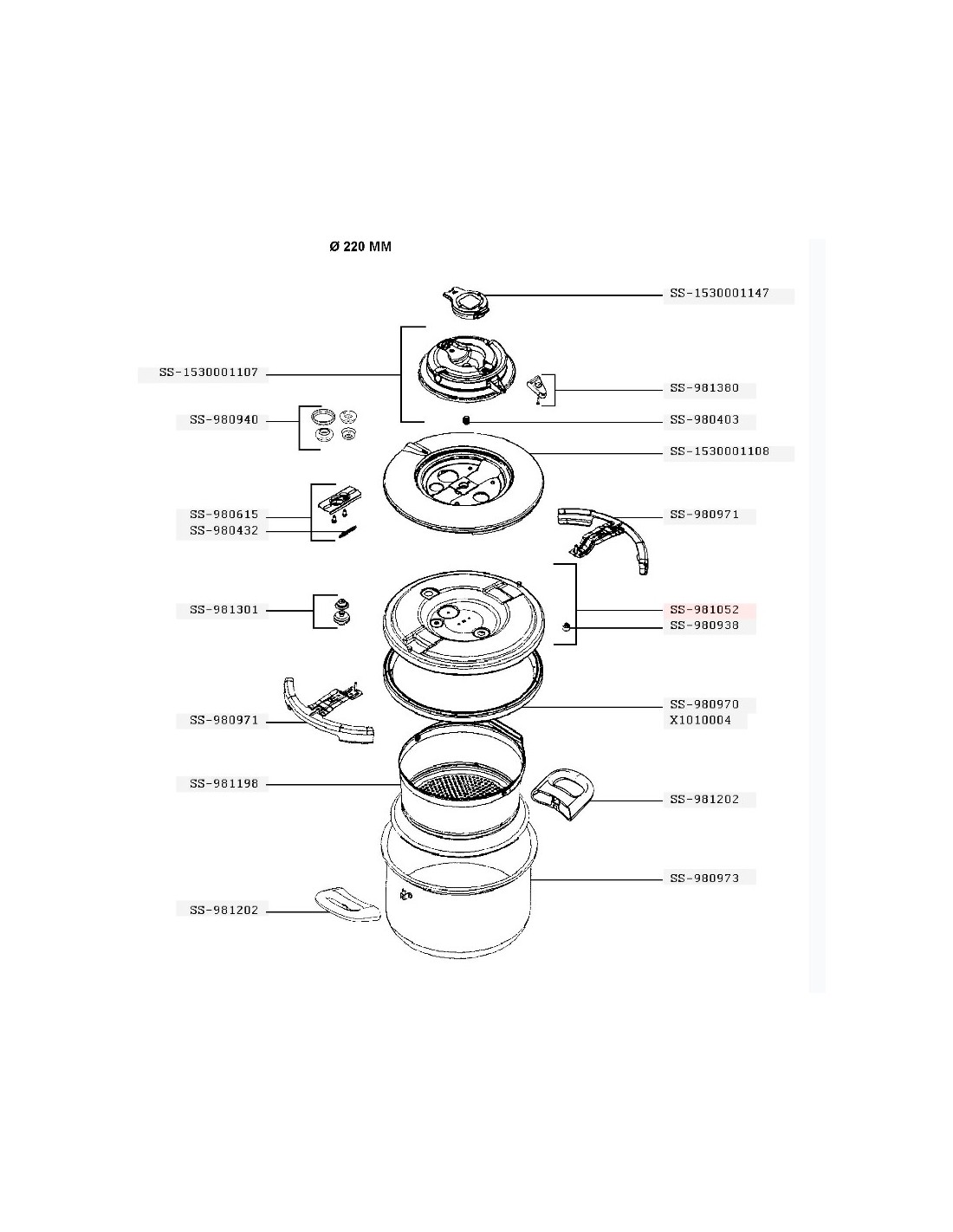 Ø 220 MM

SS-1530001147

SS-1530001107

SS-981380

SS-980940

SS-980403

SS-1530001108

SS-980615

SS-980432

SS-980971

SS-981301

SS-981052

SS-980938

SS-980970

X1010004

SS-980971

SS-981198

SS-981202

SS-980973

SS-981202