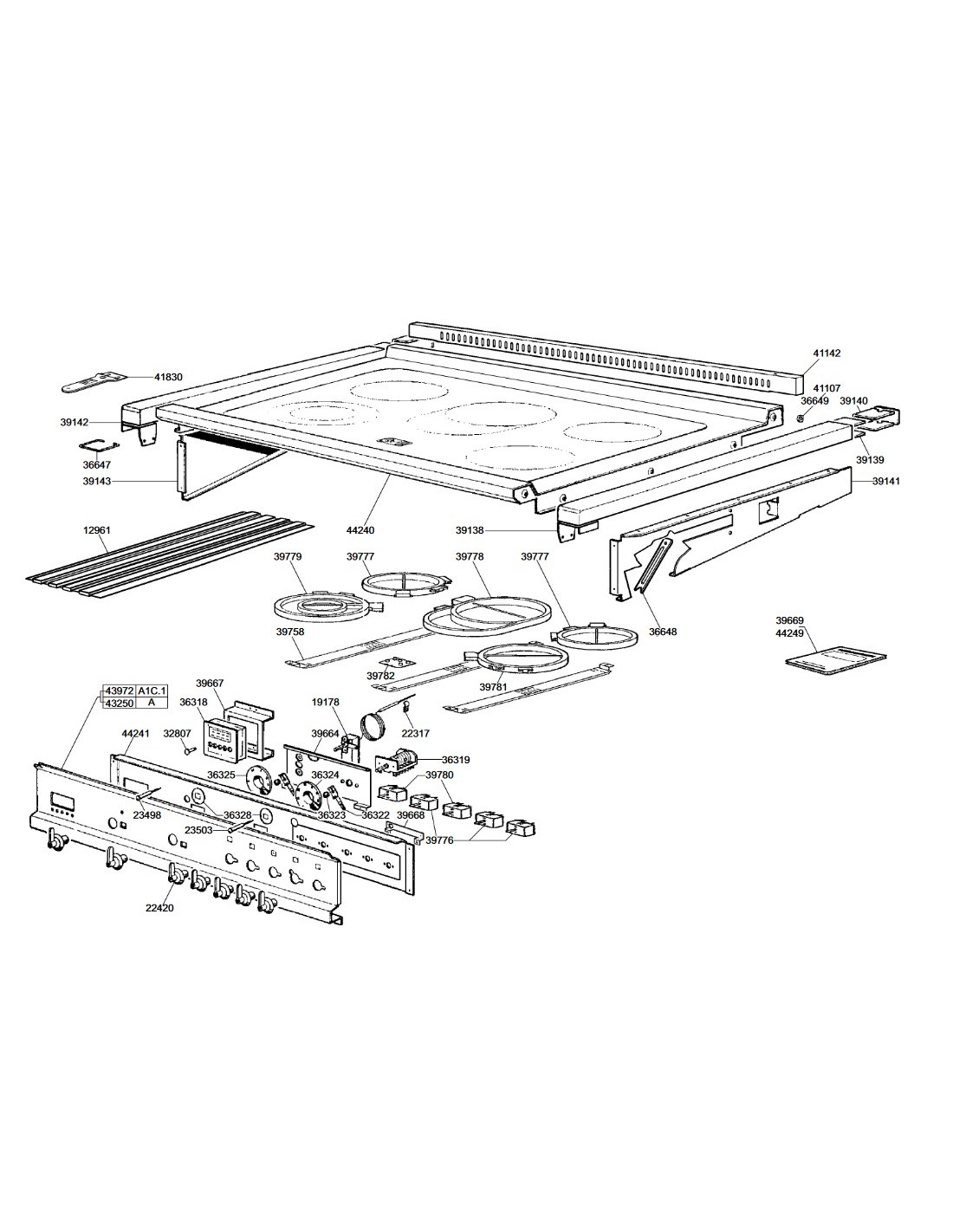 41142
41830
41107
36649
39140
39142
36647
39139
39143
39141
44240
39138
12961
39779
39777
39778
39777
39758
36648
39669
44249
39782
39781
| 43972 | A1C.1 |
|---|---|
| 43250 | A |

39667
36318
19178
22317
44241
32807
39664
36319
36325
36324
39780
23498
36328
36323
36322
39668
23503
39776
22420