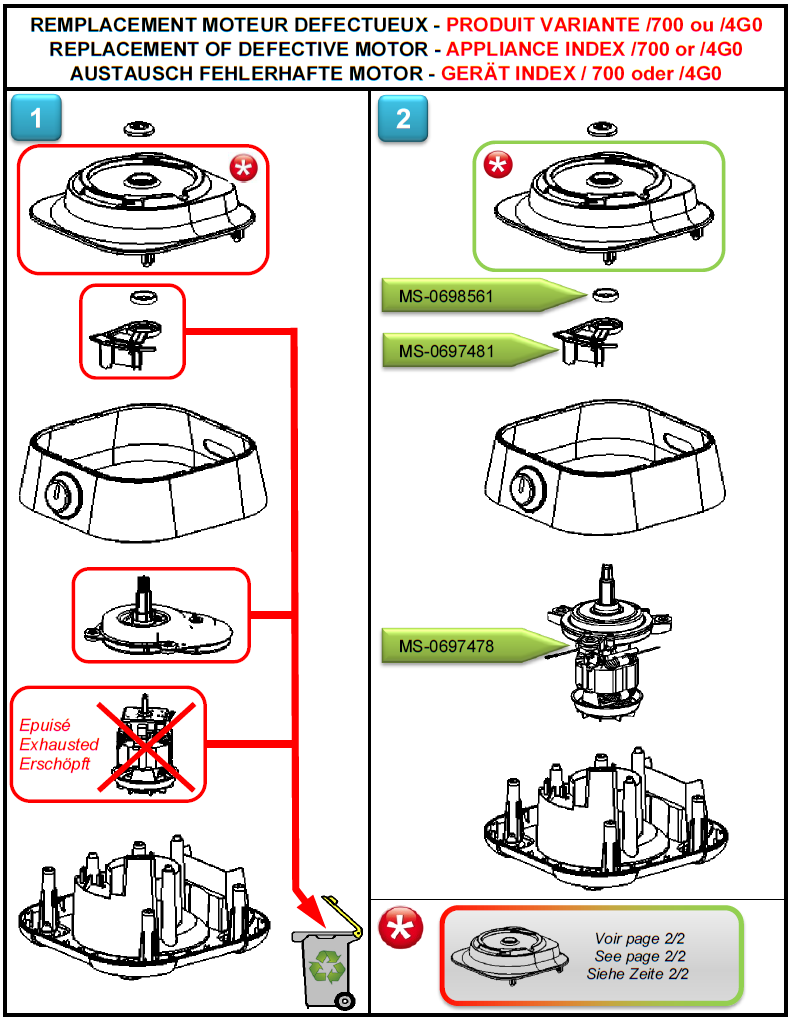 REMPLACEMENT MOTEUR DEFECTUEUX - PRODUIT VARIANTE /700 ou /4G0
REPLACEMENT OF DEFECTIVE MOTOR - APPLIANCE INDEX /700 or /4G0
AUSTAUSCH FEHLERHAFTE MOTOR - GERÄT INDEX / 700 oder /4G0

1

Epuisé
Exhausted
Erschöpft

2

MS-0698561

MS-0697481

MS-0697478

Voir page 2/2
See page 2/2
Siehe Zeite 2/2